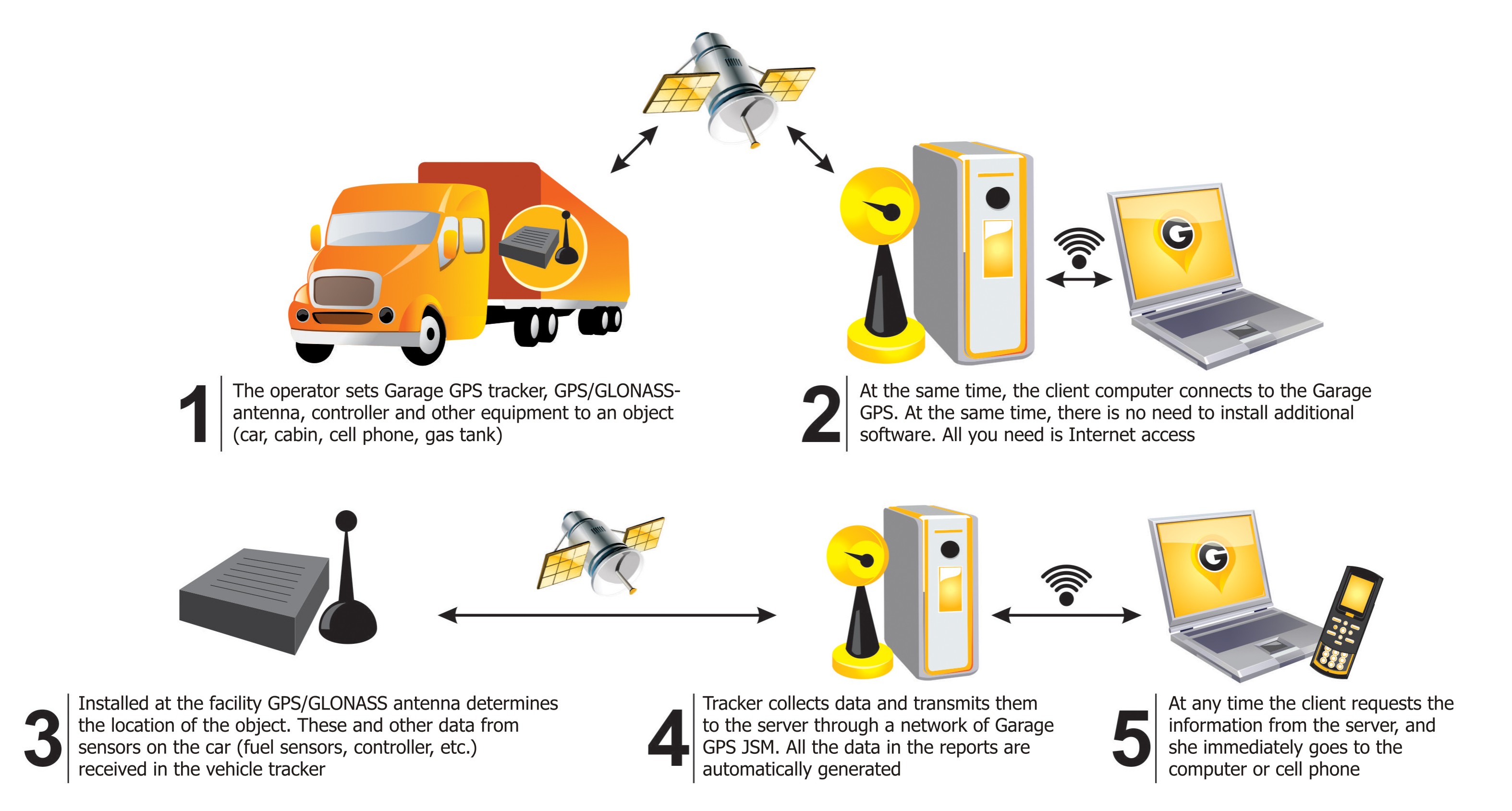 G

1 The operator sets Garage GPS tracker, GPS/GLONASS-antenna, controller and other equipment to an object (car, cabin, cell phone, gas tank)

2 At the same time, the client computer connects to the Garage GPS. At the same time, there is no need to install additional software. All you need is Internet access

G

3 Installed at the facility GPS/GLONASS antenna determines the location of the object. These and other data from sensors on the car (fuel sensors, controller, etc.) received in the vehicle tracker

4 Tracker collects data and transmits them to the server through a network of Garage GPS JSM. All the data in the reports are automatically generated

5 At any time the client requests the information from the server, and she immediately goes to the computer or cell phone